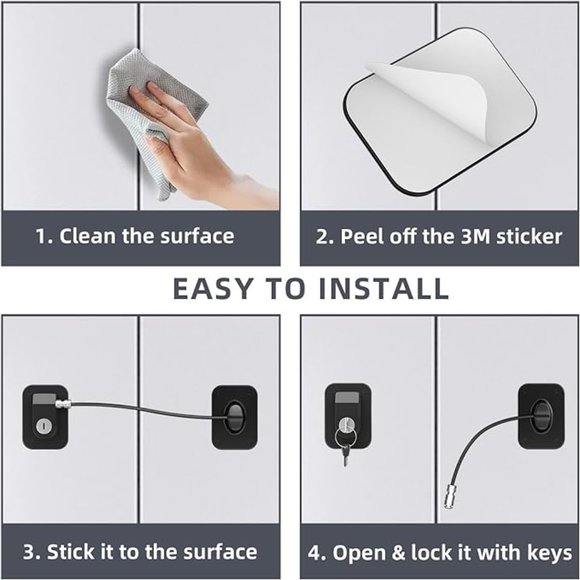 1. Clean the surface

2. Peel off the 3M sticker

EASY TO INSTALL

3. Stick it to the surface

4. Open & lock it with keys